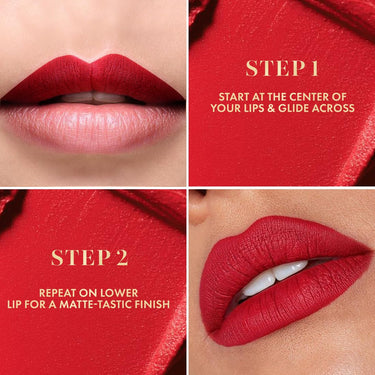 STEP 1

START AT THE CENTER OF YOUR LIPS & GLIDE ACROSS

STEP 2

REPEAT ON LOWER LIP FOR A MATTE-TASTIC FINISH